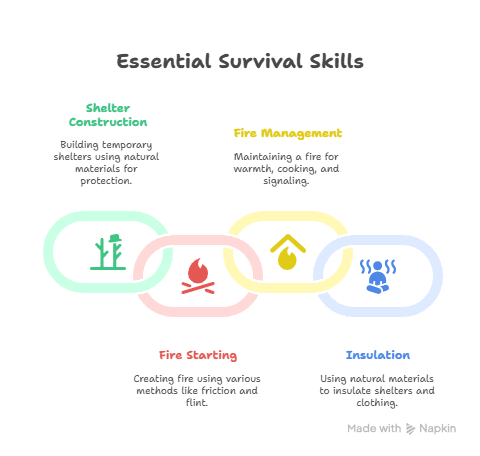 Essential Survival Skills

Shelter Construction

Building temporary shelters using natural materials for protection.

Fire Management

Maintaining a fire for warmth, cooking, and signaling.

Fire Starting

Creating fire using various methods like friction and flint.

Insulation

Using natural materials to insulate shelters and clothing.

Made with Napkin